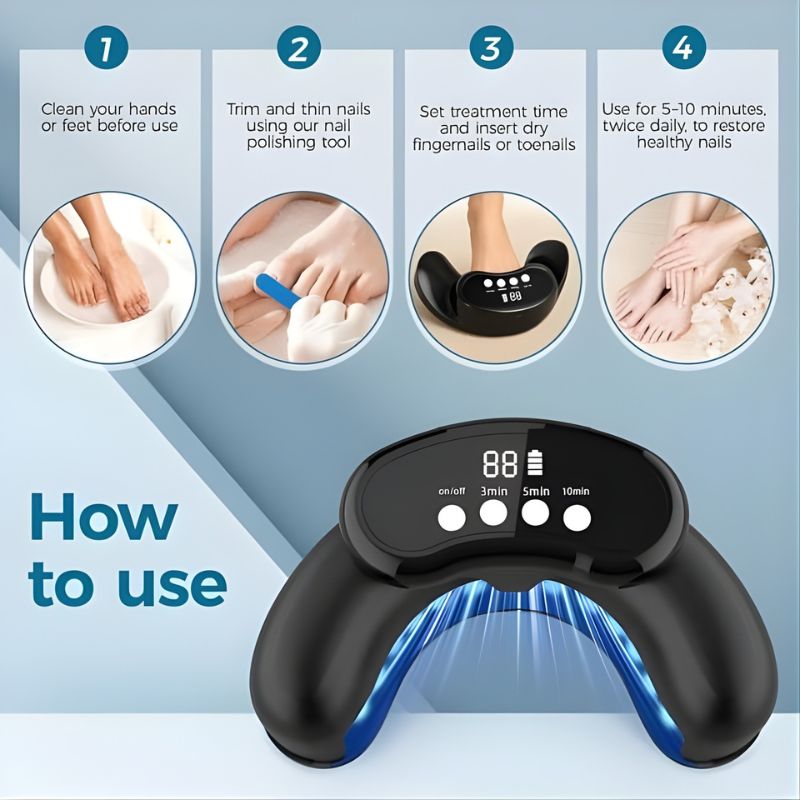 1

Clean your hands or feet before use

2

Trim and thin nails using our nail polishing tool

3

Set treatment time and insert dry fingernails or toenails

4

Use for 5-10 minutes, twice daily, to restore healthy nails

How to use

88

on/off 3min 5min 10min