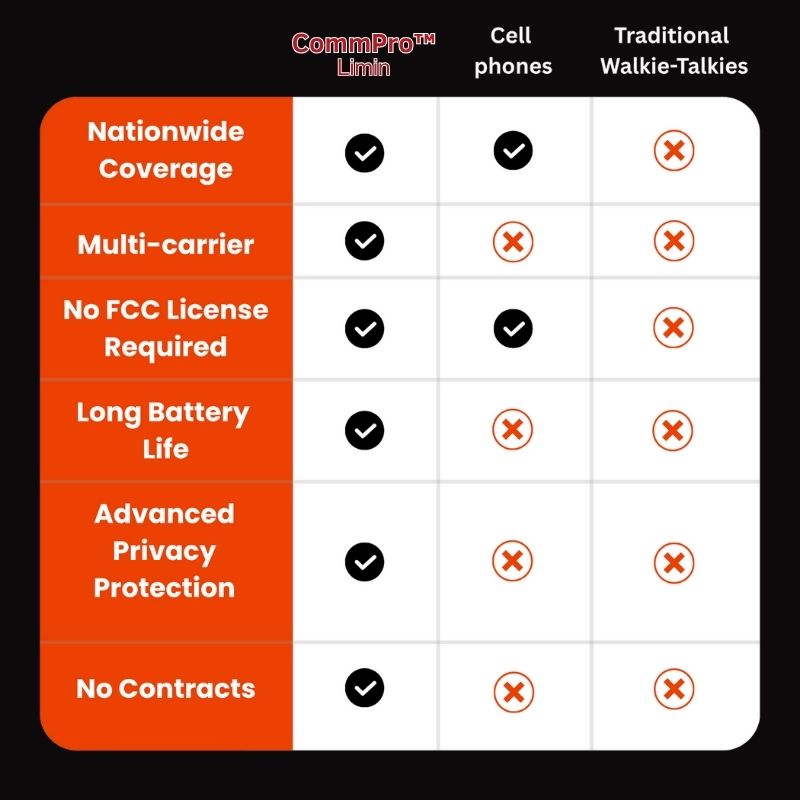 |  | CommPro™ Limin | Cell phones | Traditional Walkie-Talkies |
|---|---|---|---|
| Nationwide Coverage | ✓ | ✓ | ✗ |
| Multi-carrier | ✓ | ✗ | ✗ |
| No FCC License Required | ✓ | ✓ | ✗ |
| Long Battery Life | ✓ | ✗ | ✗ |
| Advanced Privacy Protection | ✓ | ✗ | ✗ |
| No Contracts | ✓ | ✗ | ✗ |